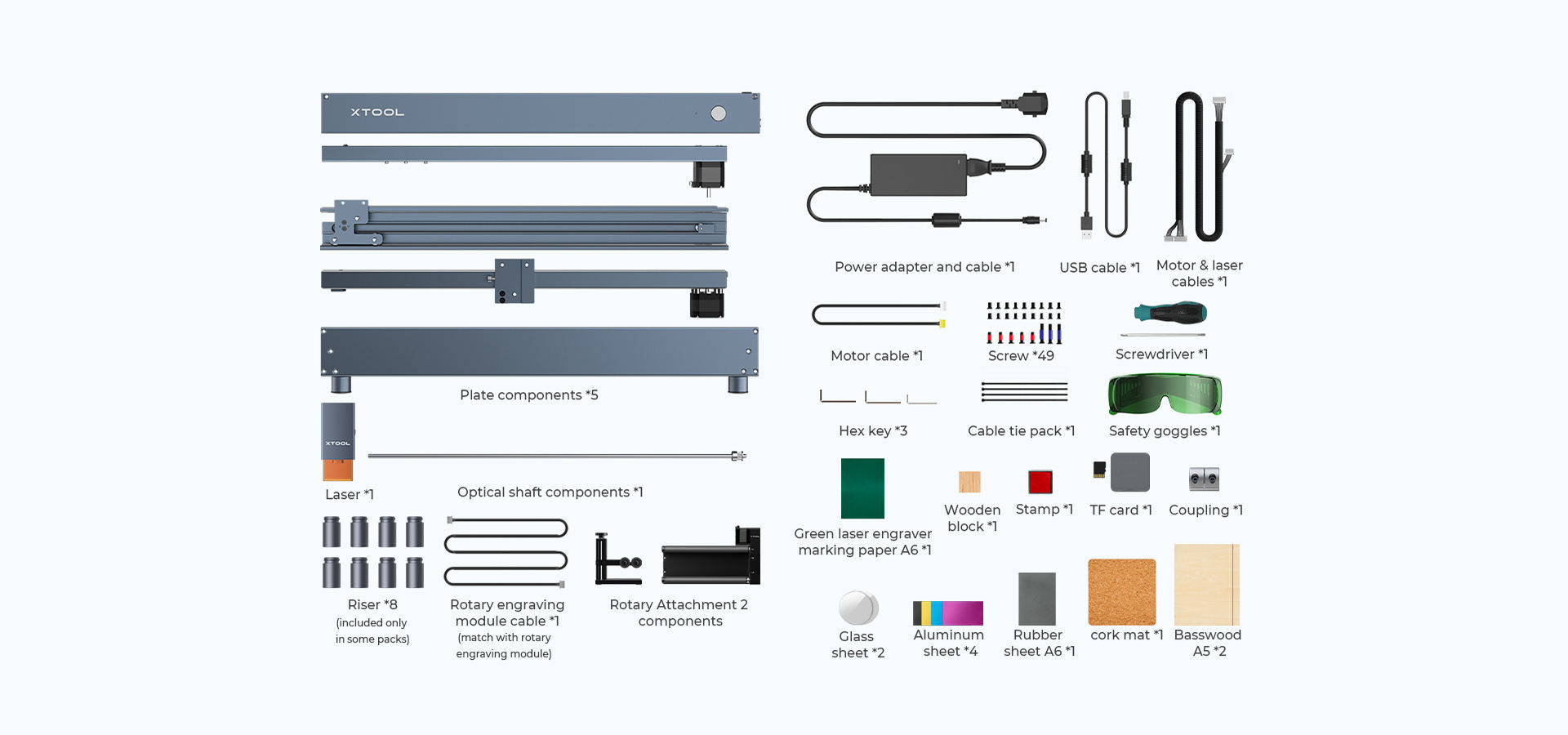 XTOOL

Plate components *5

XTOOL

Laser *1

Optical shaft components *1

Riser *8
(included only in some packs)

Rotary engraving module cable *1
(match with rotary engraving module)

Rotary Attachment 2 components

Power adapter and cable *1

USB cable *1

Motor & laser cables *1

Motor cable *1

Screw *49

Screwdriver *1

Hex key *3

Cable tie pack *1

Safety goggles *1

Green laser engraver marking paper A6 *1

Wooden block *1

Stamp *1

TF card *1

Coupling *1

Glass sheet *2

Aluminum sheet *4

Rubber sheet A6 *1

cork mat *1

Basswood A5 *2